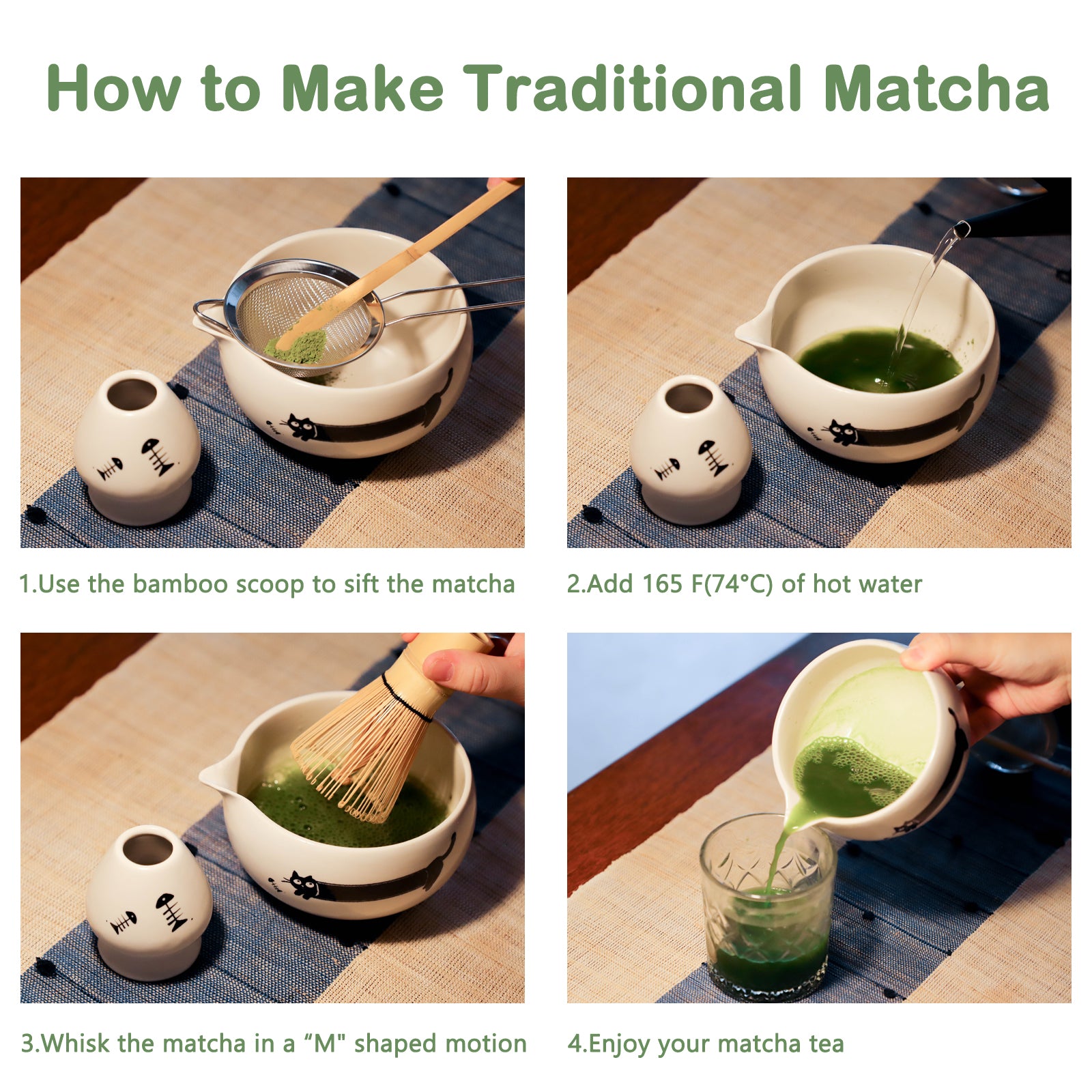 How to Make Traditional Matcha

1.Use the bamboo scoop to sift the matcha

2.Add 165 F(74°C) of hot water

3.Whisk the matcha in a “M" shaped motion

4.Enjoy your matcha tea