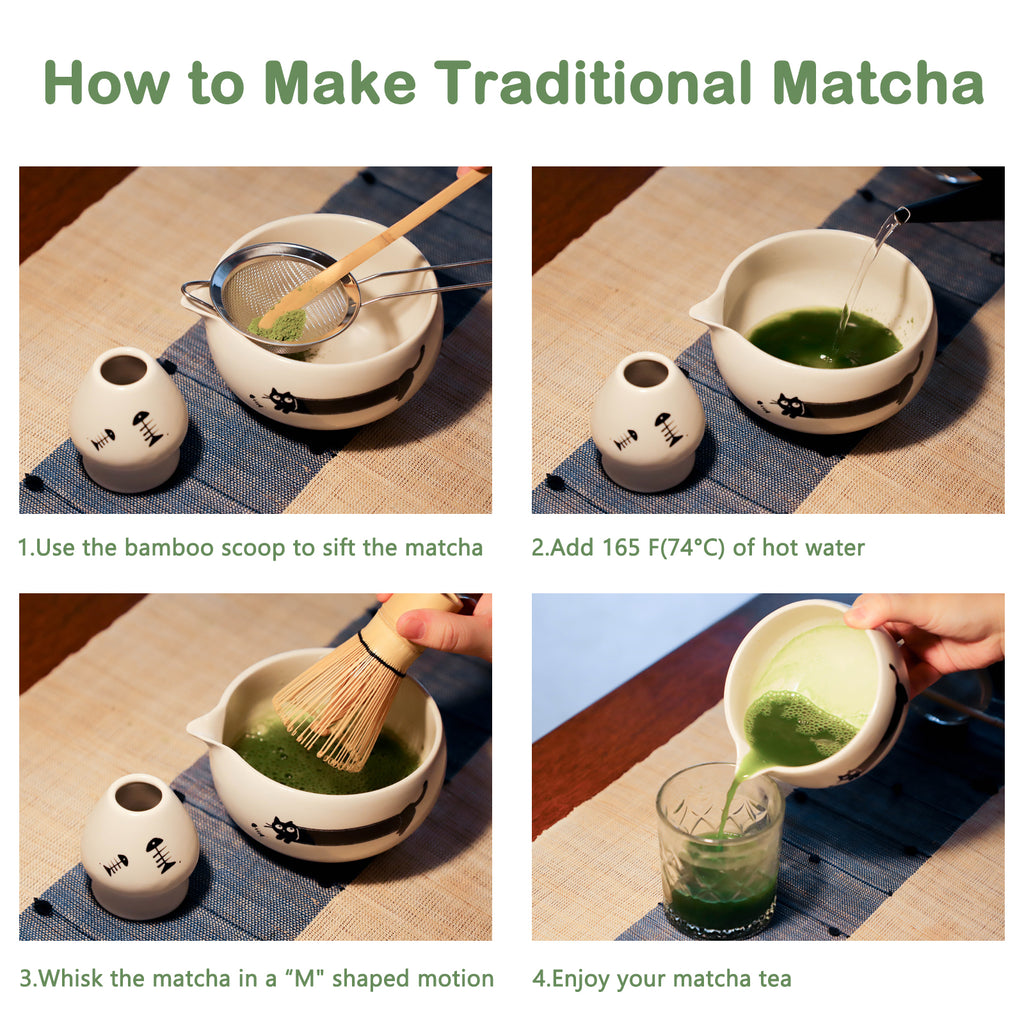 How to Make Traditional Matcha

1.Use the bamboo scoop to sift the matcha

2.Add 165 F(74°C) of hot water

3.Whisk the matcha in a “M" shaped motion

4.Enjoy your matcha tea