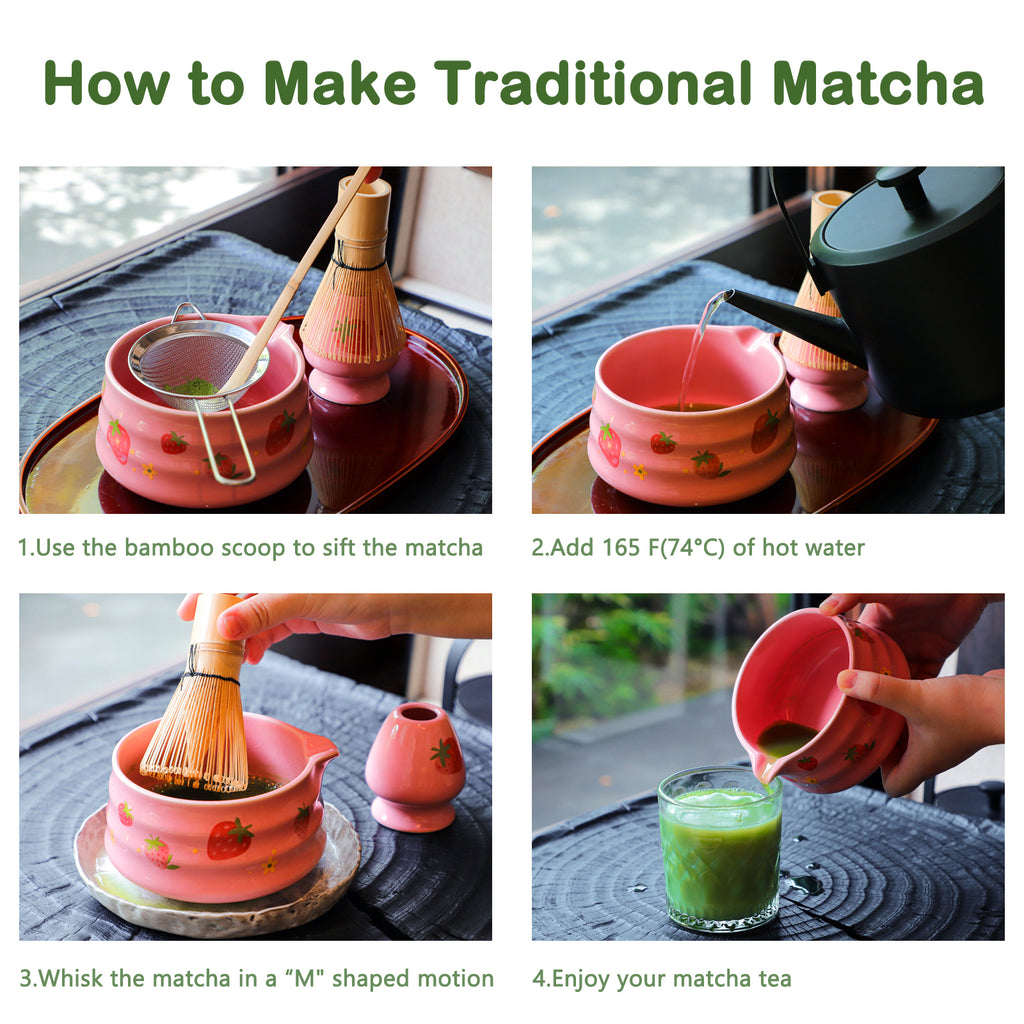 How to Make Traditional Matcha

1.Use the bamboo scoop to sift the matcha

2.Add 165 F(74°C) of hot water

3.Whisk the matcha in a “M" shaped motion

4.Enjoy your matcha tea